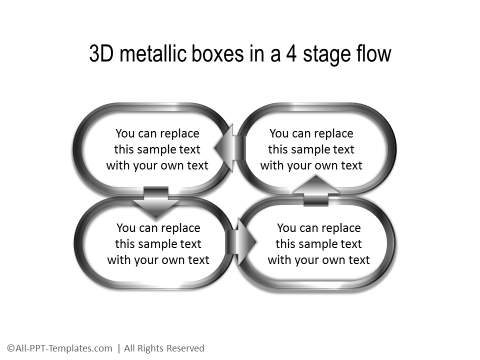 3D metallic boxes in a 4 stage flow

You can replace this sample text with your own text

You can replace this sample text with your own text

You can replace this sample text with your own text

You can replace this sample text with your own text

©All-PPT-Templates.com | All Rights Reserved