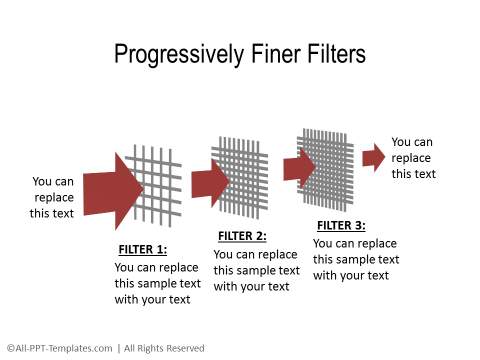 Progressively Finer Filters

You can replace this text

FILTER 1:
You can replace this sample text with your text

FILTER 2:
You can replace this sample text with your text

FILTER 3:
You can replace this sample text with your text

You can replace this text

©All-PPT-Templates.com | All Rights Reserved