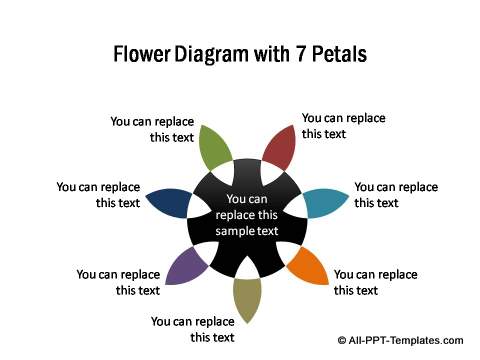 Flower Diagram with 7 Petals

You can replace this text

You can replace this text

You can replace this text

You can replace this sample text

You can replace this text

You can replace this text

You can replace this text

You can replace this text

© All-PPT-Templates.com