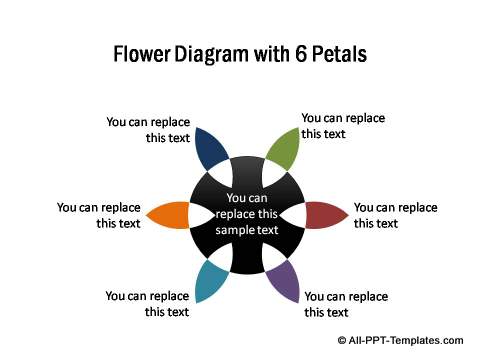 Flower Diagram with 6 Petals

You can replace this text

You can replace this text

You can replace this text

You can replace this sample text

You can replace this text

You can replace this text

You can replace this text

© All-PPT-Templates.com