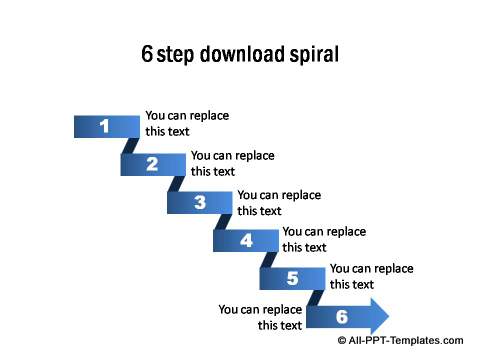 6 step download spiral

1
You can replace this text

2
You can replace this text

3
You can replace this text

4
You can replace this text

5
You can replace this text

You can replace this text
6

© All-PPT-Templates.com